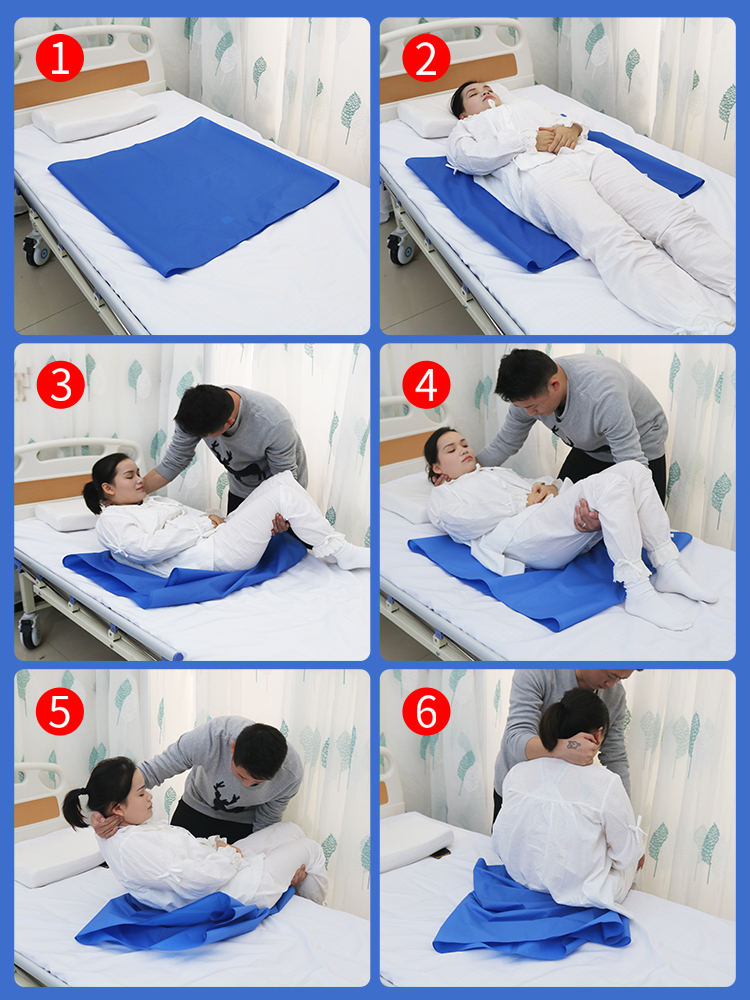 1

2

3

4

5

6